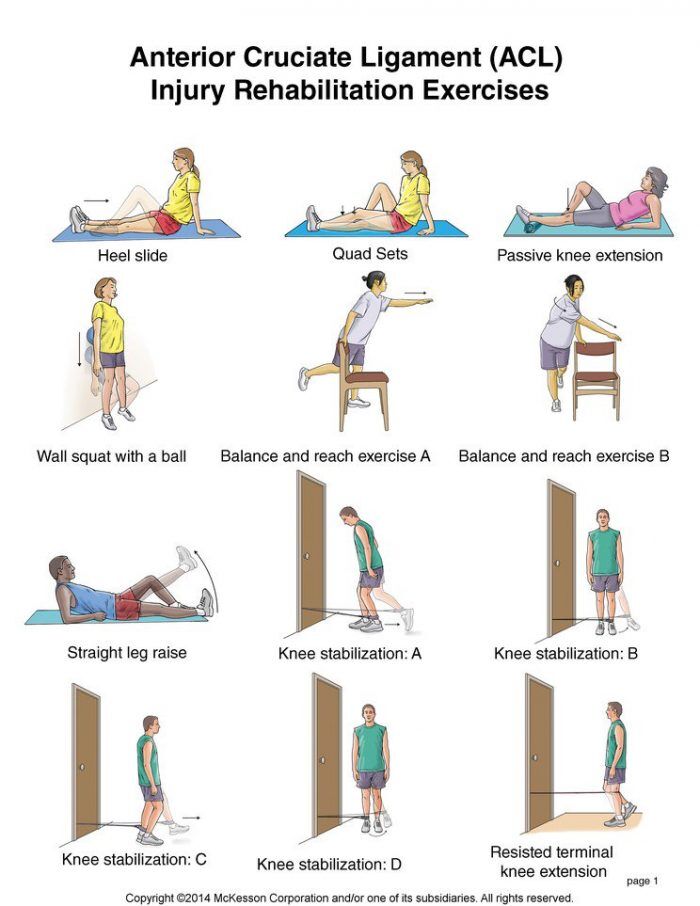 Anterior Cruciate Ligament (ACL) Injury Rehabilitation Exercises

Heel slide

Quad Sets

Passive knee extension

Wall squat with a ball

Balance and reach exercise A

Balance and reach exercise B

Straight leg raise

Knee stabilization: A

Knee stabilization: B

Knee stabilization: C

Knee stabilization: D

Resisted terminal knee extension

page 1

Copyright ©2014 McKesson Corporation and/or one of its subsidiaries. All rights reserved.